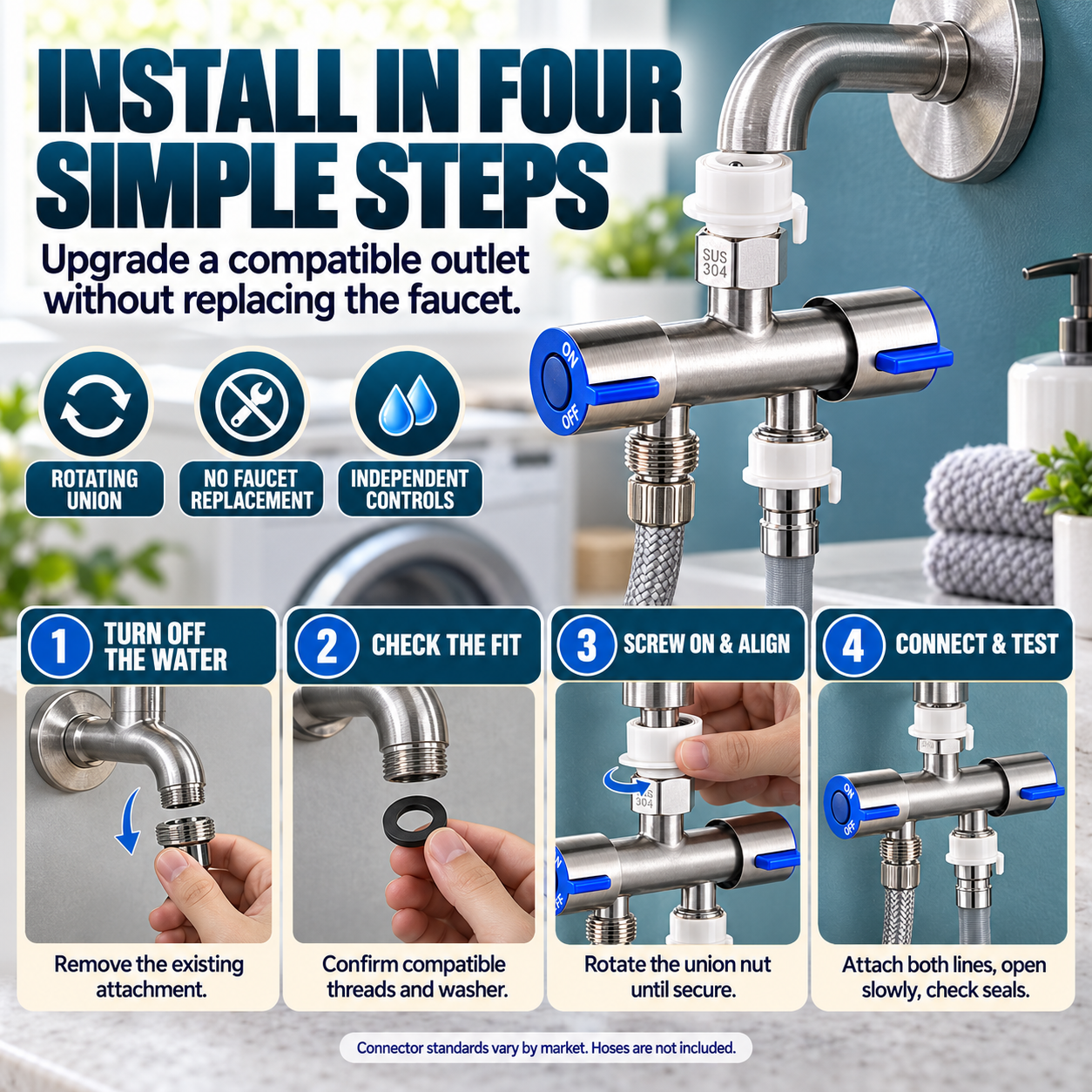 INSTALL IN FOUR SIMPLE STEPS

Upgrade a compatible outlet without replacing the faucet.

SUS 304

ON
OFF

ROTATING UNION

NO FAUCET REPLACEMENT

INDEPENDENT CONTROLS

1 TURN OFF THE WATER

Remove the existing attachment.

2 CHECK THE FIT

Confirm compatible threads and washer.

3 SCREW ON & ALIGN

304

Rotate the union nut until secure.

4 CONNECT & TEST

ON
OFF

Attach both lines, open slowly, check seals.

Connector standards vary by market. Hoses are not included.