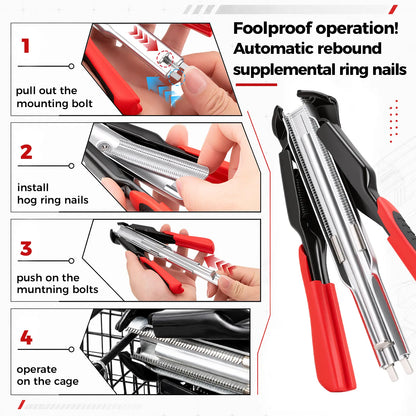 Foolproof operation!
Automatic rebound
supplemental ring nails

1

pull out the mounting bolt

2

install hog ring nails

3

push on the muntning bolts

4

operate on the cage