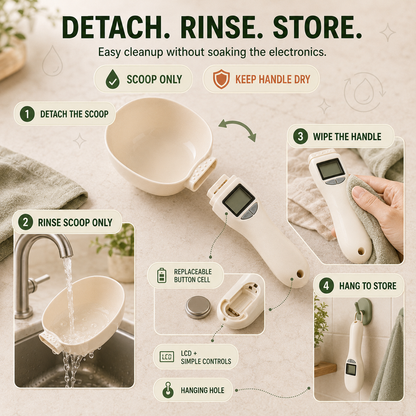 DETACH. RINSE. STORE.

Easy cleanup without soaking the electronics.

SCOOP ONLY

KEEP HANDLE DRY

1 DETACH THE SCOOP

2 RINSE SCOOP ONLY

3 WIPE THE HANDLE

4 HANG TO STORE

REPLACEABLE BUTTON CELL

LCD LCD + SIMPLE CONTROLS

HANGING HOLE