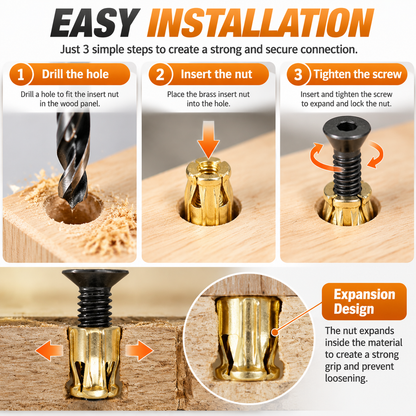 EASY INSTALLATION

Just 3 simple steps to create a strong and secure connection.

1 Drill the hole

Drill a hole to fit the insert nut in the wood panel.

2 Insert the nut

Place the brass insert nut into the hole.

3 Tighten the screw

Insert and tighten the screw to expand and lock the nut.

Expansion Design

The nut expands inside the material to create a strong grip and prevent loosening.