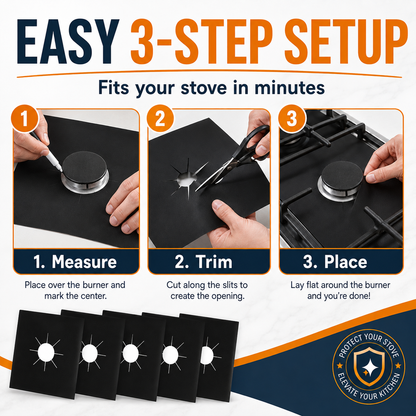 EASY 3-STEP SETUP

Fits your stove in minutes

1

1. Measure

Place over the burner and mark the center.

2

2. Trim

Cut along the slits to create the opening.

3

3. Place

Lay flat around the burner and you're done!

PROTECT YOUR STOVE ELEVATE YOUR KITCHEN