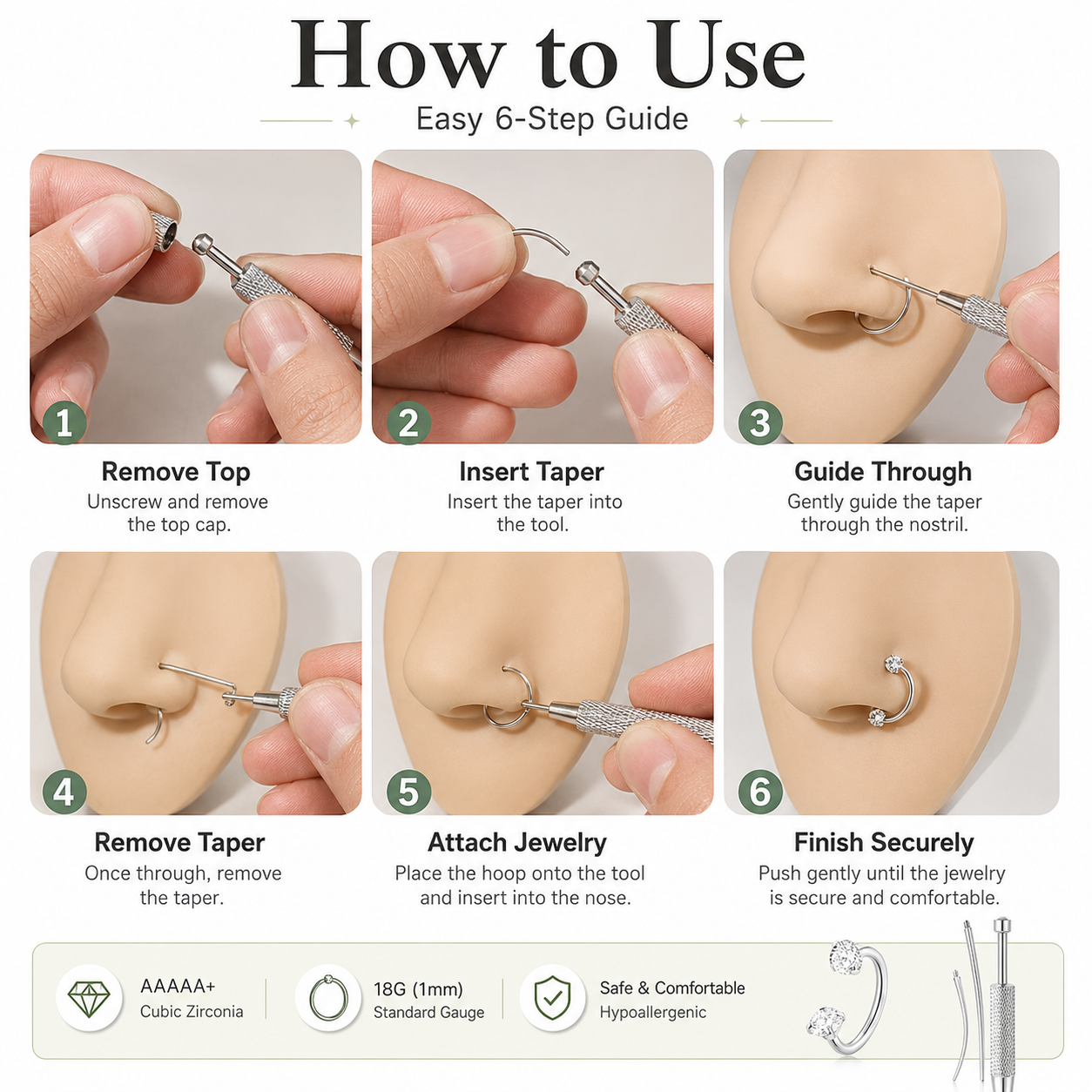 How to Use

Easy 6-Step Guide

1

Remove Top

Unscrew and remove the top cap.

2

Insert Taper

Insert the taper into the tool.

3

Guide Through

Gently guide the taper through the nostril.

4

Remove Taper

Once through, remove the taper.

5

Attach Jewelry

Place the hoop onto the tool and insert into the nose.

6

Finish Securely

Push gently until the jewelry is secure and comfortable.

AAAAA+
Cubic Zirconia

18G (1mm)
Standard Gauge

Safe & Comfortable
Hypoallergenic