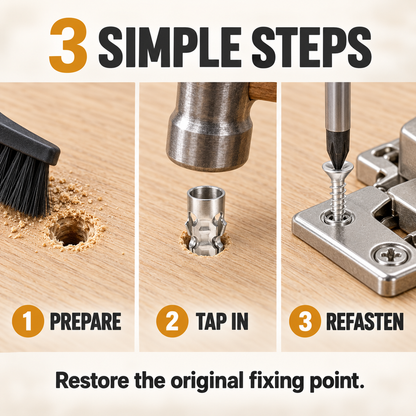 3 SIMPLE STEPS

1 PREPARE

2 TAP IN

3 REFASTEN

Restore the original fixing point.