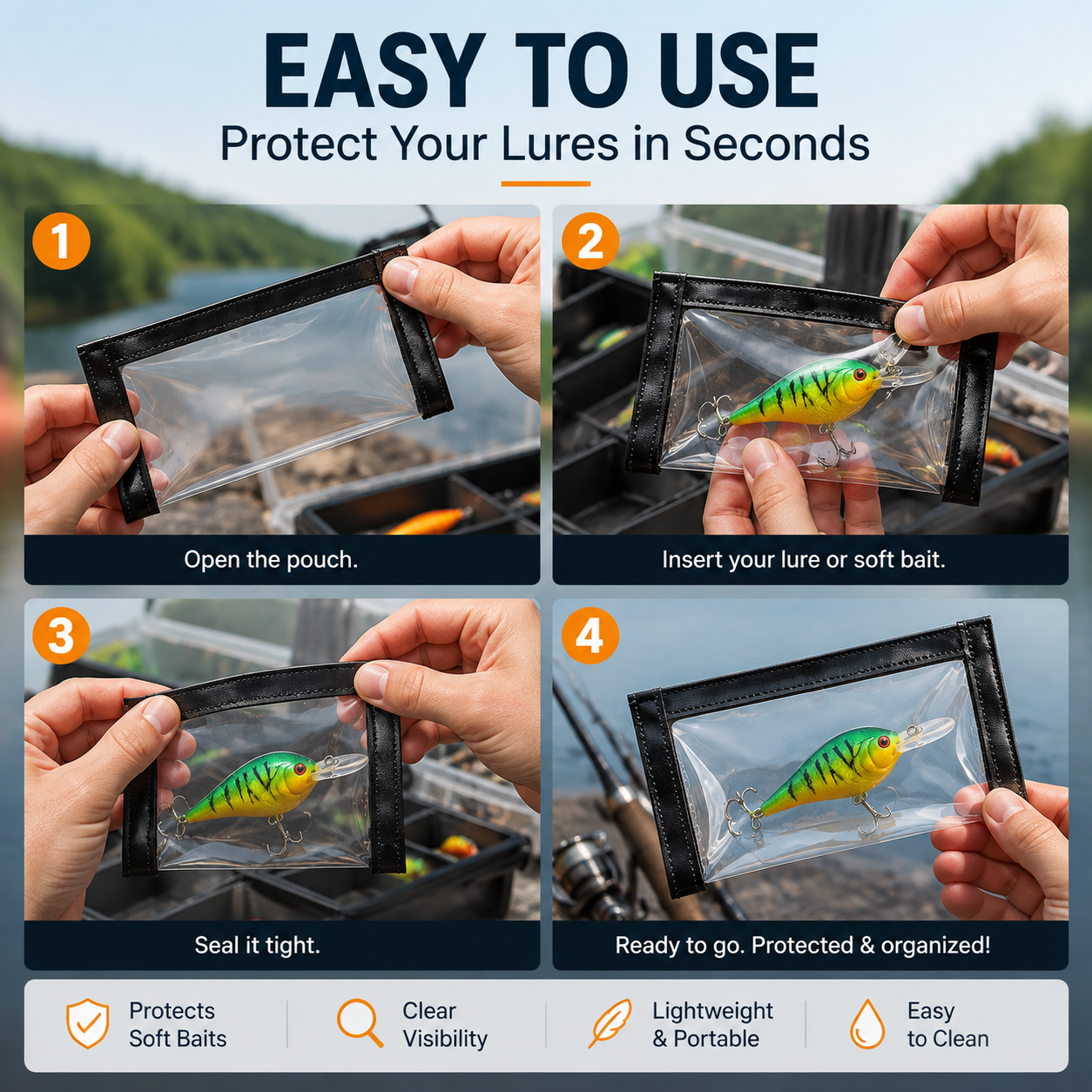 EASY TO USE
Protect Your Lures in Seconds

1
Open the pouch.

2
Insert your lure or soft bait.

3
Seal it tight.

4
Ready to go. Protected & organized!

Protects Soft Baits

Clear Visibility

Lightweight & Portable

Easy to Clean