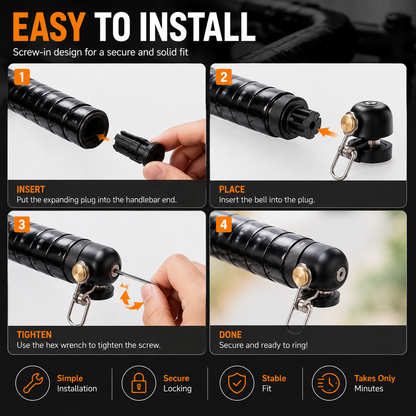 EASY TO INSTALL
Screw-in design for a secure and solid fit

1
INSERT
Put the expanding plug into the handlebar end.

2
PLACE
Insert the bell into the plug.

3
TIGHTEN
Use the hex wrench to tighten the screw.

4
DONE
Secure and ready to ring!

Simple
Installation

Secure
Locking

Stable
Fit

Takes Only
Minutes