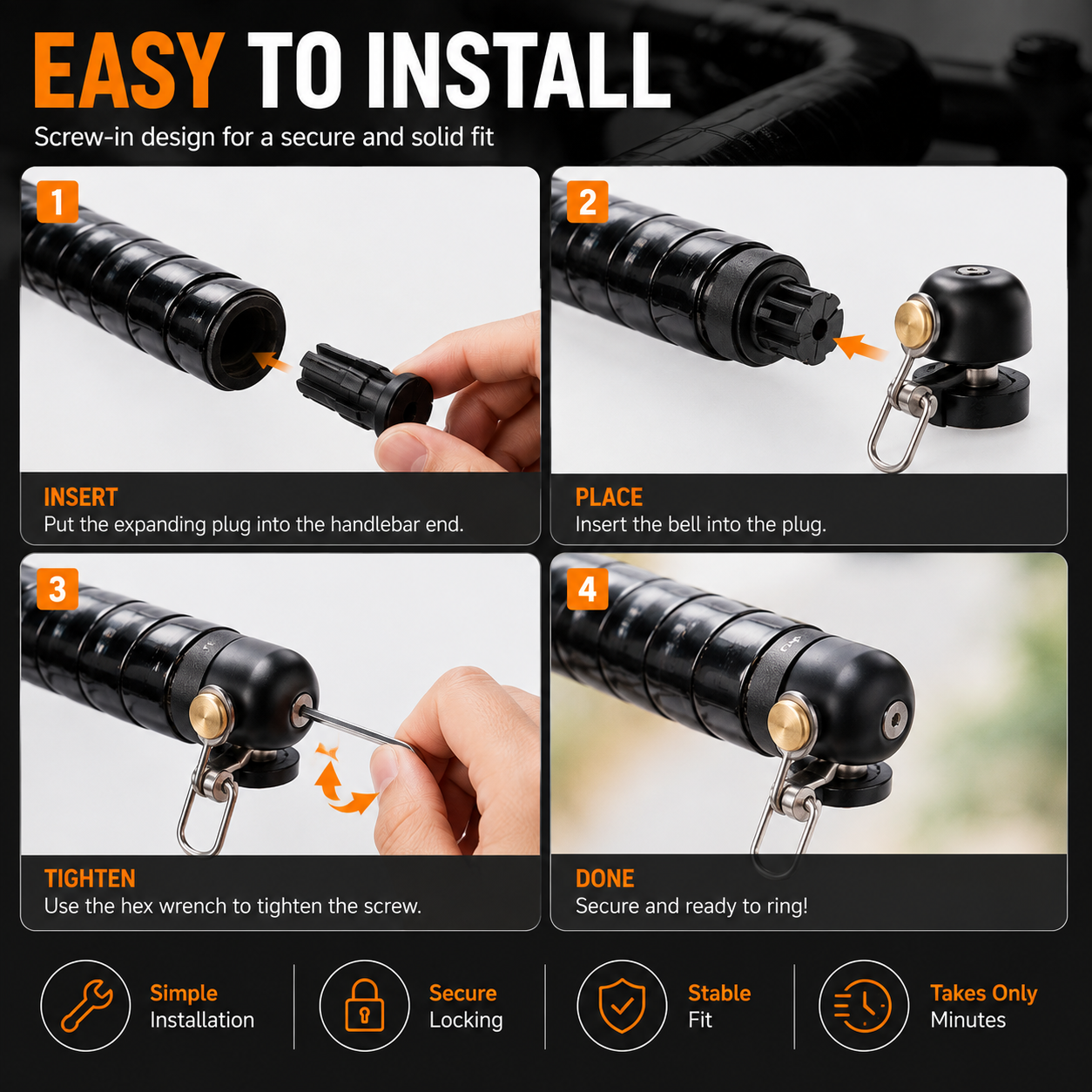 EASY TO INSTALL

Screw-in design for a secure and solid fit

1

INSERT
Put the expanding plug into the handlebar end.

2

PLACE
Insert the bell into the plug.

3

TIGHTEN
Use the hex wrench to tighten the screw.

4

DONE
Secure and ready to ring!

Simple Installation

Secure Locking

Stable Fit

Takes Only Minutes