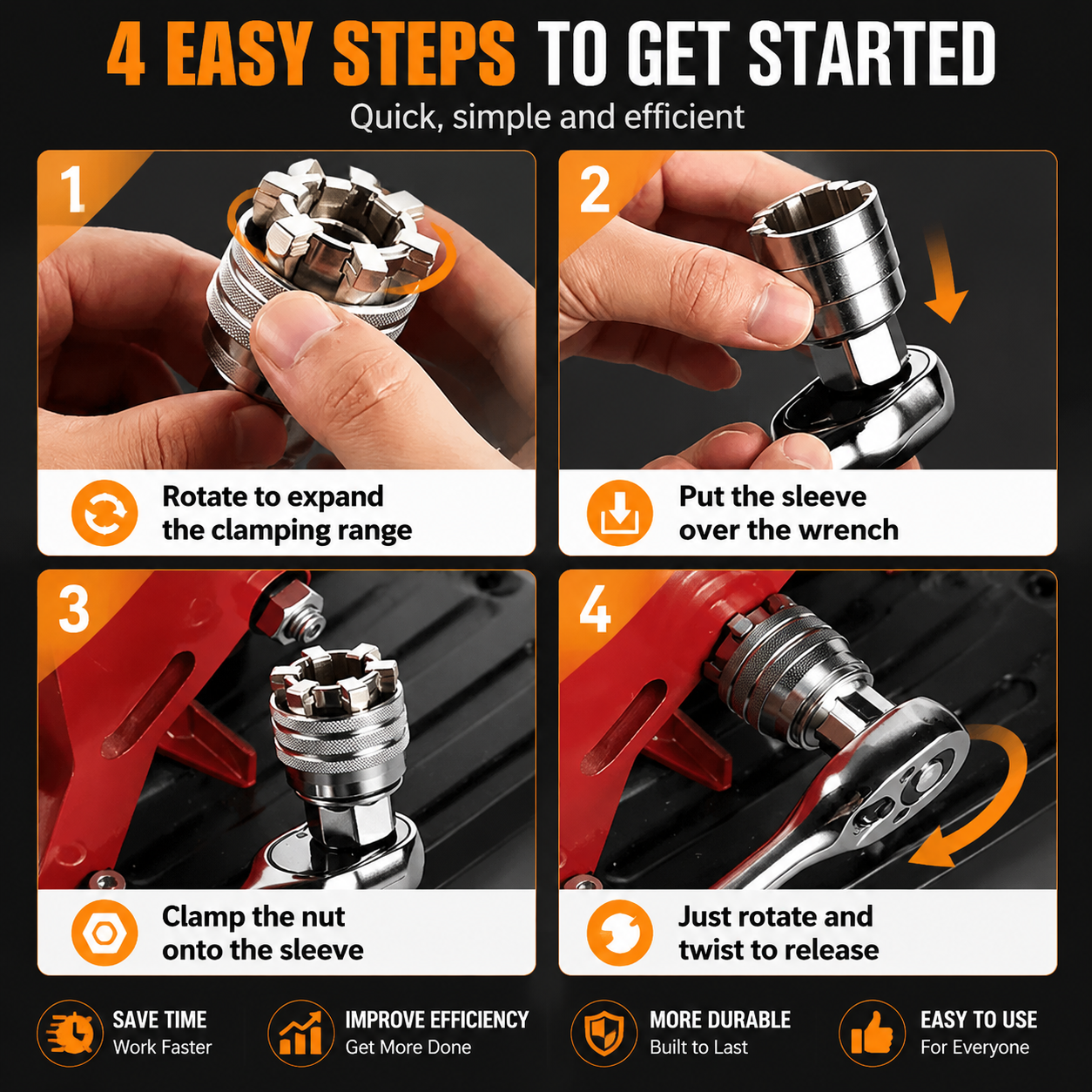 4 EASY STEPS TO GET STARTED
Quick, simple and efficient

1
Rotate to expand the clamping range

2
Put the sleeve over the wrench

3
Clamp the nut onto the sleeve

4
Just rotate and twist to release

SAVE TIME
Work Faster

IMPROVE EFFICIENCY
Get More Done

MORE DURABLE
Built to Last

EASY TO USE
For Everyone