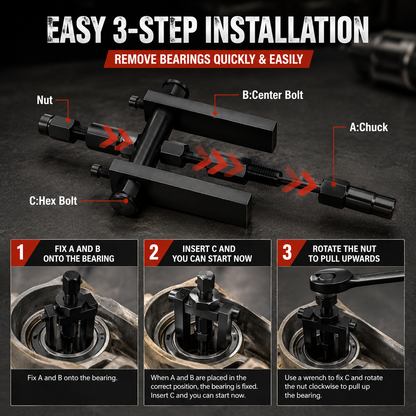 EASY 3-STEP INSTALLATION

REMOVE BEARINGS QUICKLY & EASILY

Nut

B:Center Bolt

A:Chuck

C:Hex Bolt

1 FIX A AND B ONTO THE BEARING

Fix A and B onto the bearing.

2 INSERT C AND YOU CAN START NOW

When A and B are placed in the correct position, the bearing is fixed. Insert C and you can start now.

3 ROTATE THE NUT TO PULL UPWARDS

Use a wrench to fix C and rotate the nut clockwise to pull up the bearing.