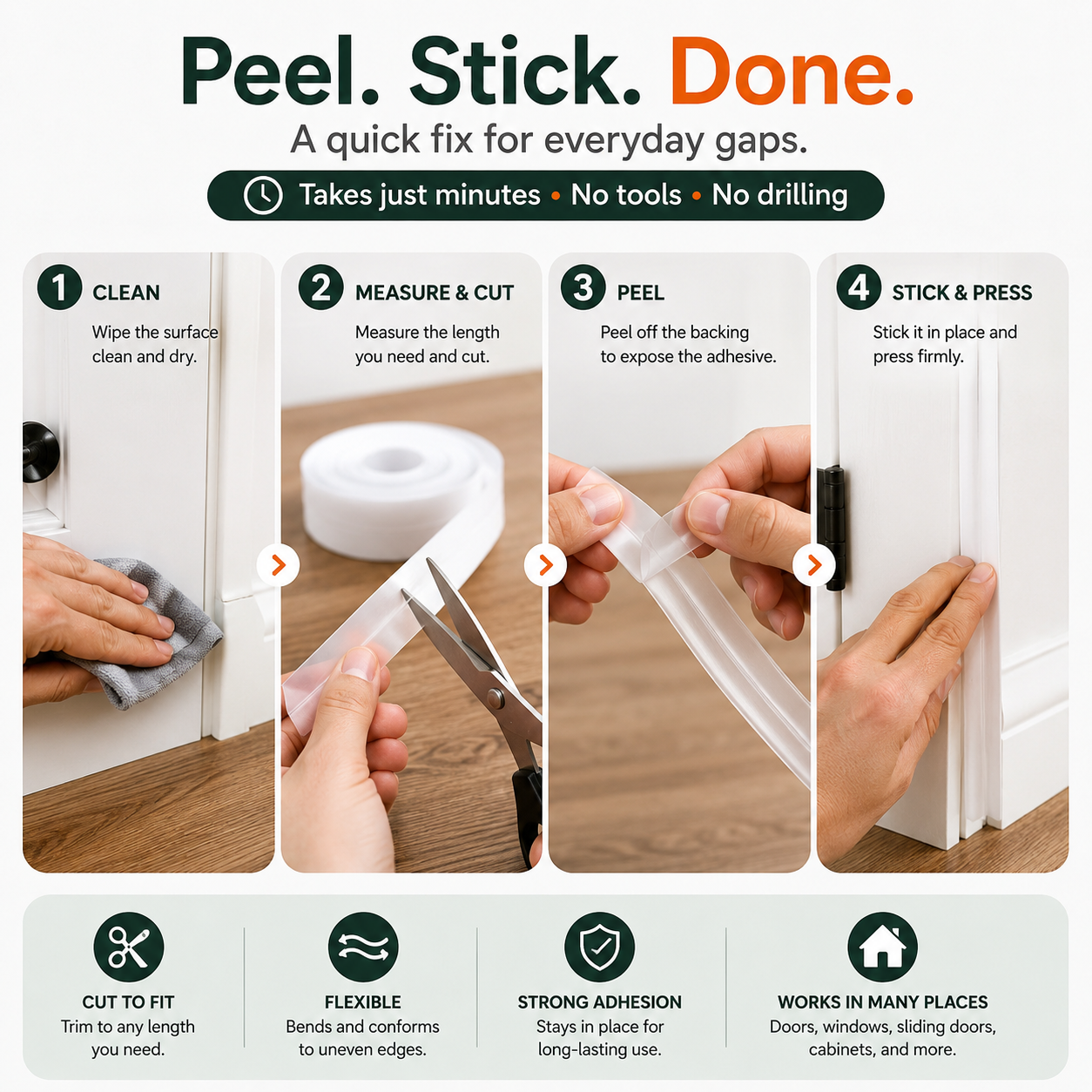 Peel. Stick. Done.

A quick fix for everyday gaps.

Takes just minutes • No tools • No drilling

1 CLEAN
Wipe the surface clean and dry.

2 MEASURE & CUT
Measure the length you need and cut.

3 PEEL
Peel off the backing to expose the adhesive.

4 STICK & PRESS
Stick it in place and press firmly.

CUT TO FIT
Trim to any length you need.

FLEXIBLE
Bends and conforms to uneven edges.

STRONG ADHESION
Stays in place for long-lasting use.

WORKS IN MANY PLACES
Doors, windows, sliding doors, cabinets, and more.