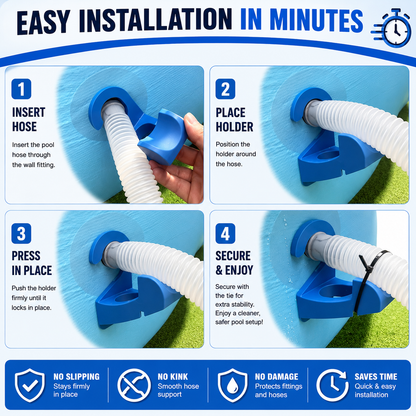 EASY INSTALLATION IN MINUTES

1
INSERT HOSE
Insert the pool hose through the wall fitting.

2
PLACE HOLDER
Position the holder around the hose.

3
PRESS IN PLACE
Push the holder firmly until it locks in place.

4
SECURE & ENJOY
Secure with the tie for extra stability. Enjoy a cleaner, safer pool setup!

NO SLIPPING
Stays firmly in place

NO KINK
Smooth hose support

NO DAMAGE
Protects fittings and hoses

SAVES TIME
Quick & easy installation