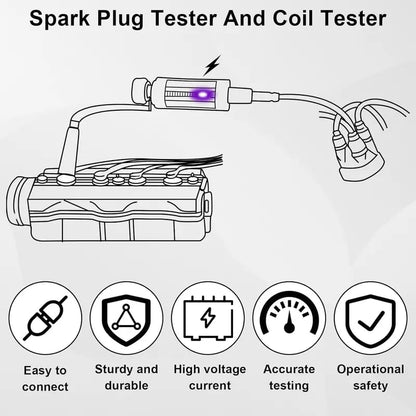 Spark Plug Tester And Coil Tester

Easy to connect

Sturdy and durable

High voltage current

Accurate testing

Operational safety