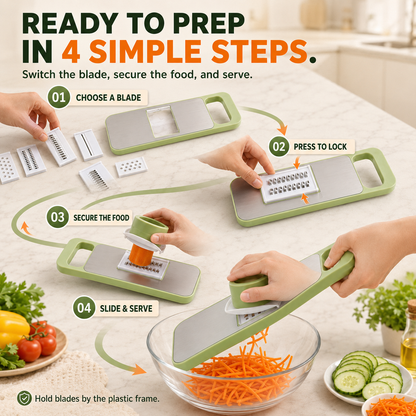 READY TO PREP
IN 4 SIMPLE STEPS.
Switch the blade, secure the food, and serve.

01 CHOOSE A BLADE

02 PRESS TO LOCK

03 SECURE THE FOOD

04 SLIDE & SERVE

Hold blades by the plastic frame.