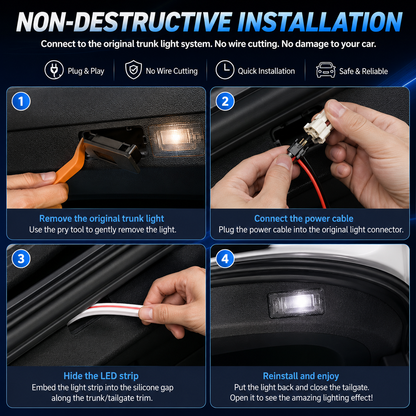 NON-DESTRUCTIVE INSTALLATION

Connect to the original trunk light system. No wire cutting. No damage to your car.

Plug & Play

No Wire Cutting

Quick Installation

Safe & Reliable

1

Remove the original trunk light
Use the pry tool to gently remove the light.

2

Connect the power cable
Plug the power cable into the original light connector.

3

Hide the LED strip
Embed the light strip into the silicone gap along the trunk/tailgate trim.

4

Reinstall and enjoy
Put the light back and close the tailgate. Open it to see the amazing lighting effect!