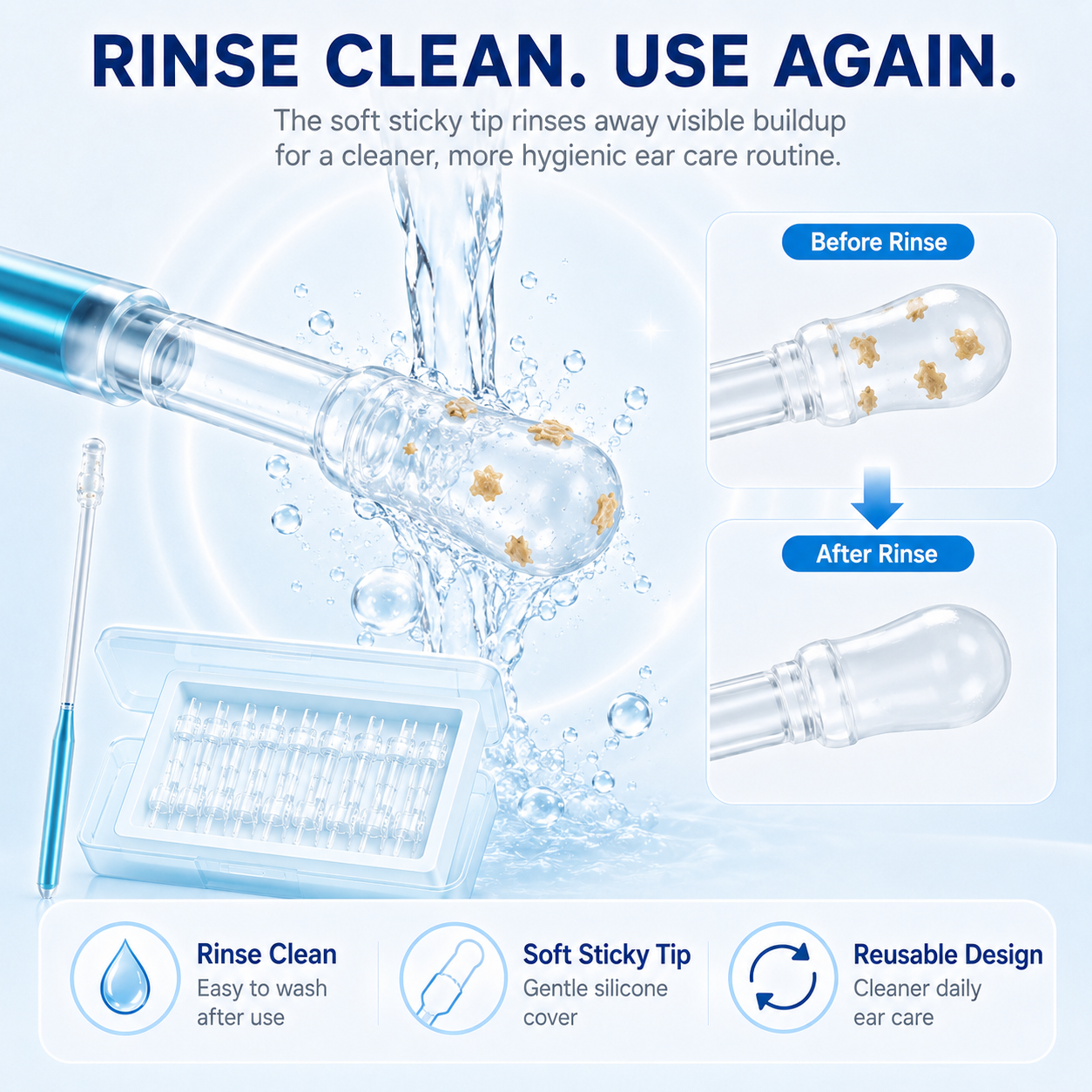 RINSE CLEAN. USE AGAIN.

The soft sticky tip rinses away visible buildup for a cleaner, more hygienic ear care routine.

Before Rinse

After Rinse

Rinse Clean
Easy to wash after use

Soft Sticky Tip
Gentle silicone cover

Reusable Design
Cleaner daily ear care