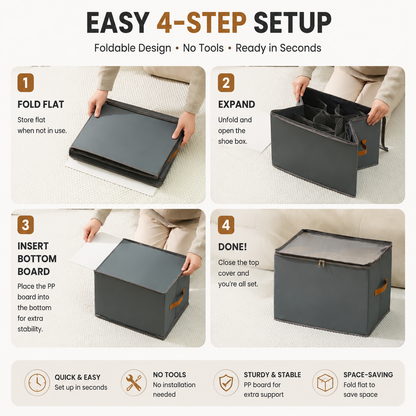 EASY 4-STEP SETUP

Foldable Design • No Tools • Ready in Seconds

1

FOLD FLAT

Store flat when not in use.

2

EXPAND

Unfold and open the shoe box.

3

INSERT BOTTOM BOARD

Place the PP board into the bottom for extra stability.

4

DONE!

Close the top cover and you're all set.

QUICK & EASY
Set up in seconds

NO TOOLS
No installation needed

STURDY & STABLE
PP board for extra support

SPACE-SAVING
Fold flat to save space