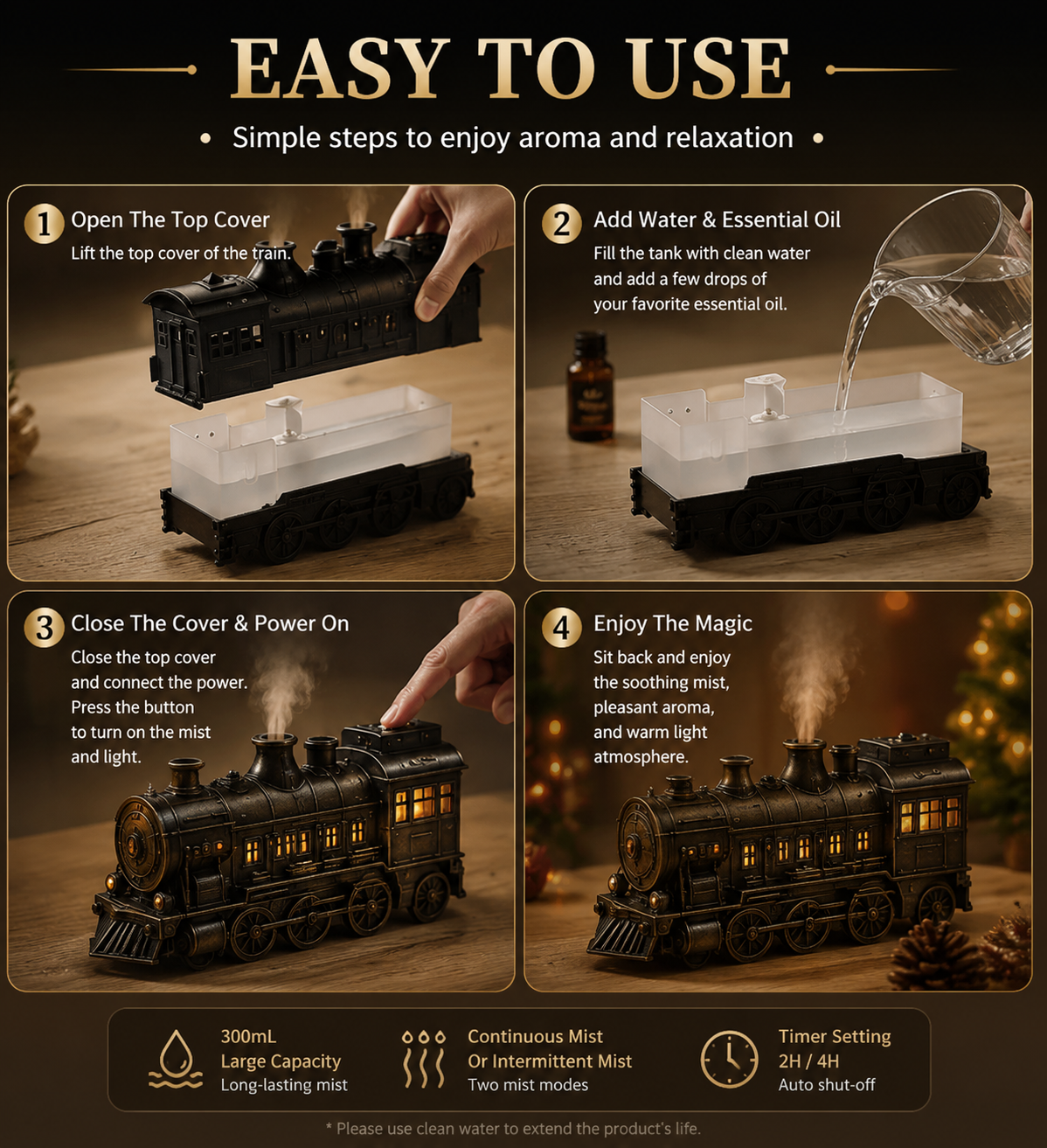 EASY TO USE

• Simple steps to enjoy aroma and relaxation •

1 Open The Top Cover
Lift the top cover of the train.

2 Add Water & Essential Oil
Fill the tank with clean water and add a few drops of your favorite essential oil.

3 Close The Cover & Power On
Close the top cover and connect the power. Press the button to turn on the mist and light.

4 Enjoy The Magic
Sit back and enjoy the soothing mist, pleasant aroma, and warm light atmosphere.

300mL
Large Capacity
Long-lasting mist

Continuous Mist
Or Intermittent Mist
Two mist modes

Timer Setting
2H / 4H
Auto shut-off

* Please use clean water to extend the product's life.