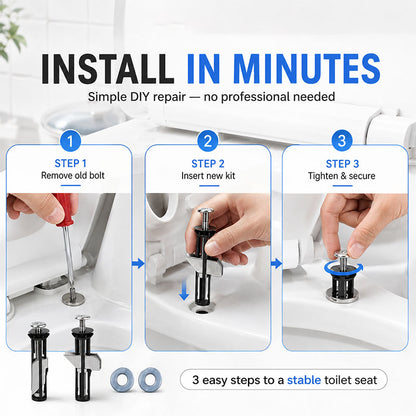 INSTALL IN MINUTES
Simple DIY repair — no professional needed

1
STEP 1
Remove old bolt

2
STEP 2
Insert new kit

3
STEP 3
Tighten & secure

3 easy steps to a stable toilet seat