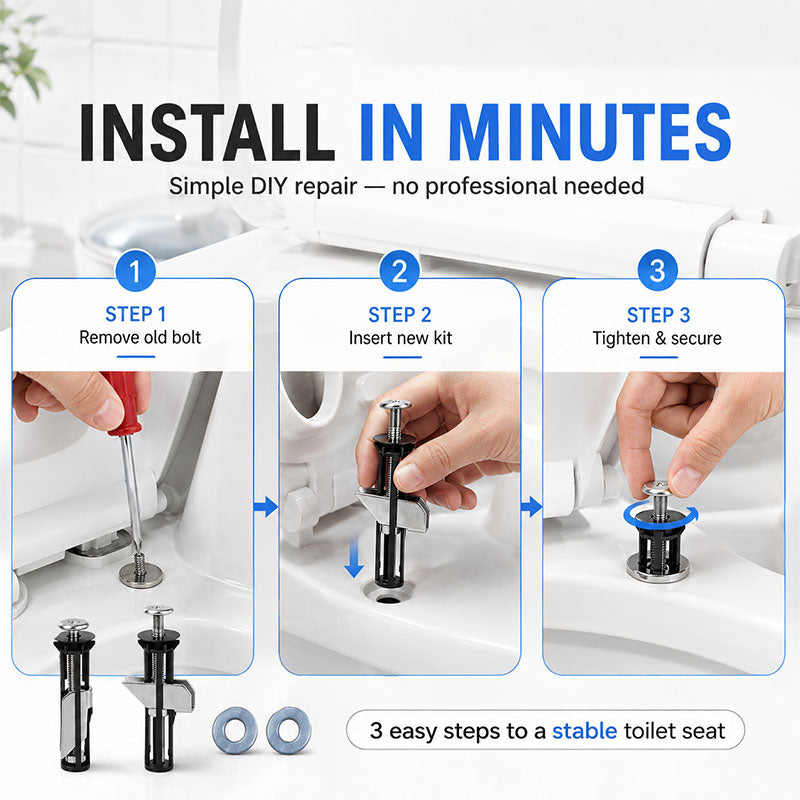 INSTALL IN MINUTES

Simple DIY repair — no professional needed

1
STEP 1
Remove old bolt

2
STEP 2
Insert new kit

3
STEP 3
Tighten & secure

3 easy steps to a stable toilet seat