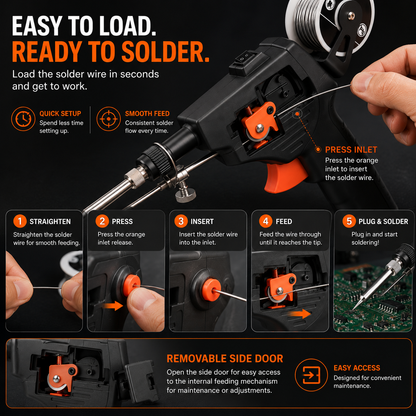 EASY TO LOAD.
READY TO SOLDER.

Load the solder wire in seconds and get to work.

QUICK SETUP
Spend less time setting up.

SMOOTH FEED
Consistent solder flow every time.

PRESS INLET
Press the orange inlet to insert the solder wire.

1 STRAIGHTEN
Straighten the solder wire for smooth feeding.

2 PRESS
Press the orange inlet release.

3 INSERT
Insert the solder wire into the inlet.

4 FEED
Feed the wire through until it reaches the tip.

5 PLUG & SOLDER
Plug in and start soldering!

REMOVABLE SIDE DOOR
Open the side door for easy access to the internal feeding mechanism for maintenance or adjustments.

EASY ACCESS
Designed for convenient maintenance.