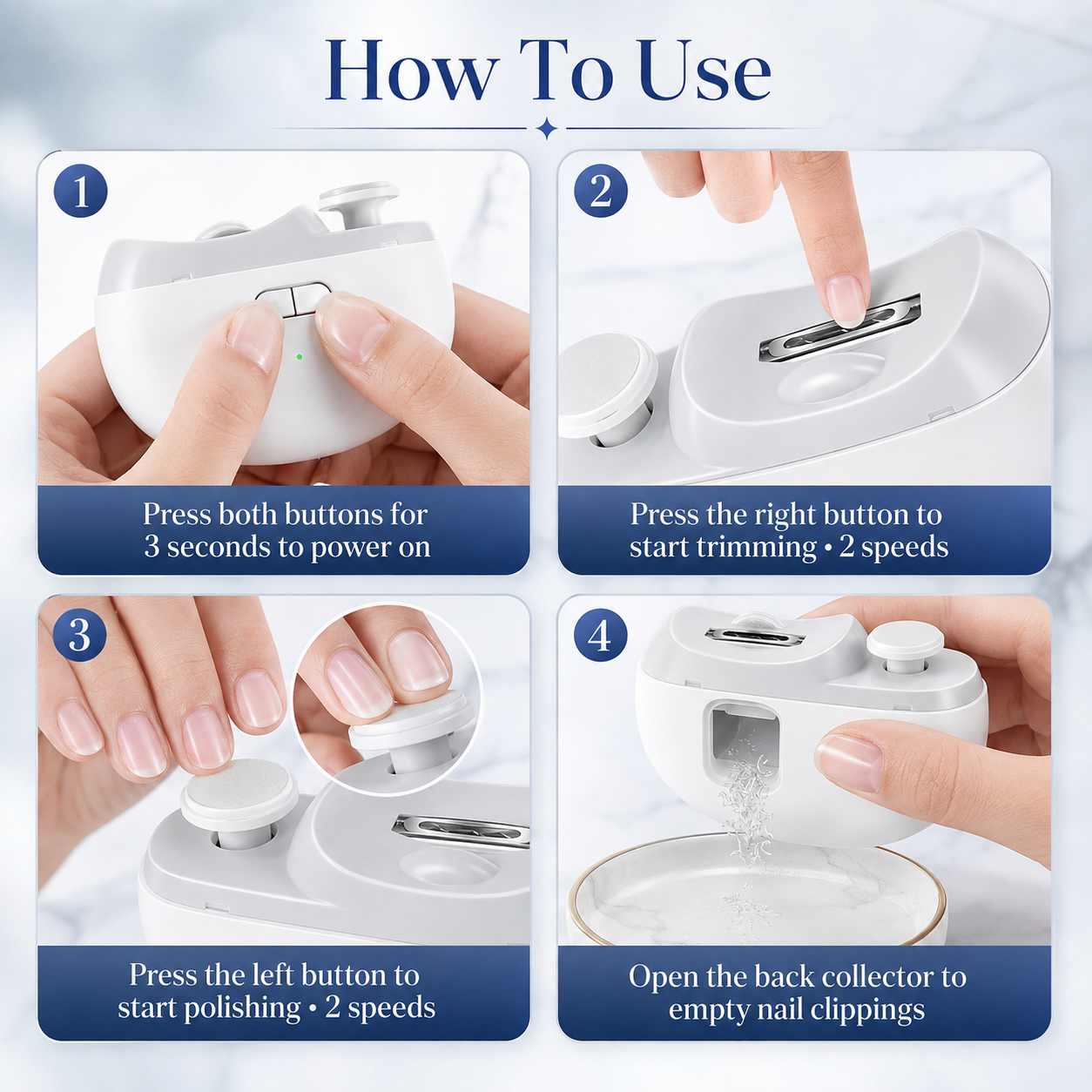 How To Use

1

Press both buttons for 3 seconds to power on

2

Press the right button to start trimming • 2 speeds

3

Press the left button to start polishing • 2 speeds

4

Open the back collector to empty nail clippings