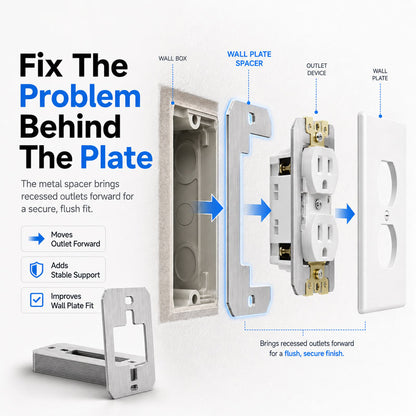 Fix The Problem Behind The Plate

The metal spacer brings recessed outlets forward for a secure, flush fit.

Moves Outlet Forward

Adds Stable Support

Improves Wall Plate Fit

WALL BOX

WALL PLATE SPACER

OUTLET DEVICE

WALL PLATE

Brings recessed outlets forward for a flush, secure finish.