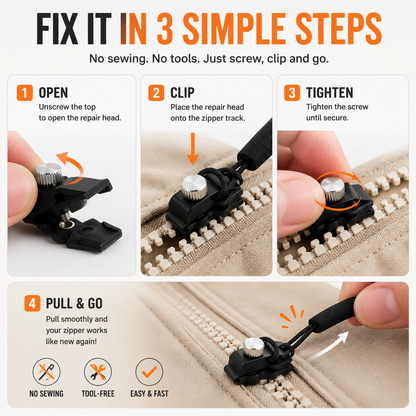 FIX IT IN 3 SIMPLE STEPS

No sewing. No tools. Just screw, clip and go.

1 OPEN
Unscrew the top to open the repair head.

2 CLIP
Place the repair head onto the zipper track.

3 TIGHTEN
Tighten the screw until secure.

4 PULL & GO
Pull smoothly and your zipper works like new again!

NO SEWING

TOOL-FREE

EASY & FAST