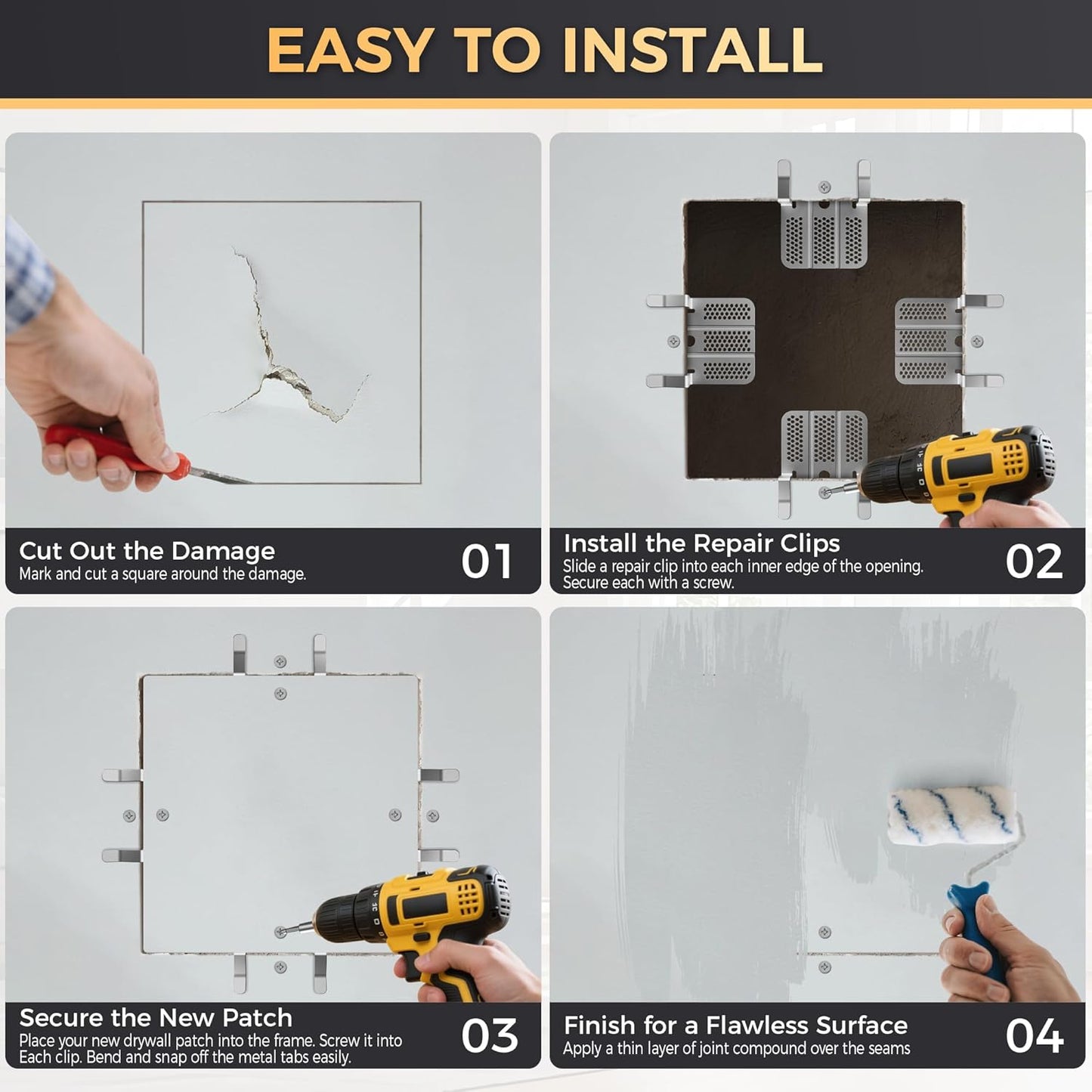 EASY TO INSTALL

Cut Out the Damage
Mark and cut a square around the damage.
01

Install the Repair Clips
Slide a repair clip into each inner edge of the opening. Secure each with a screw.
02

Secure the New Patch
Place your new drywall patch into the frame. Screw it into Each clip. Bend and snap off the metal tabs easily.
03

Finish for a Flawless Surface
Apply a thin layer of joint compound over the seams
04